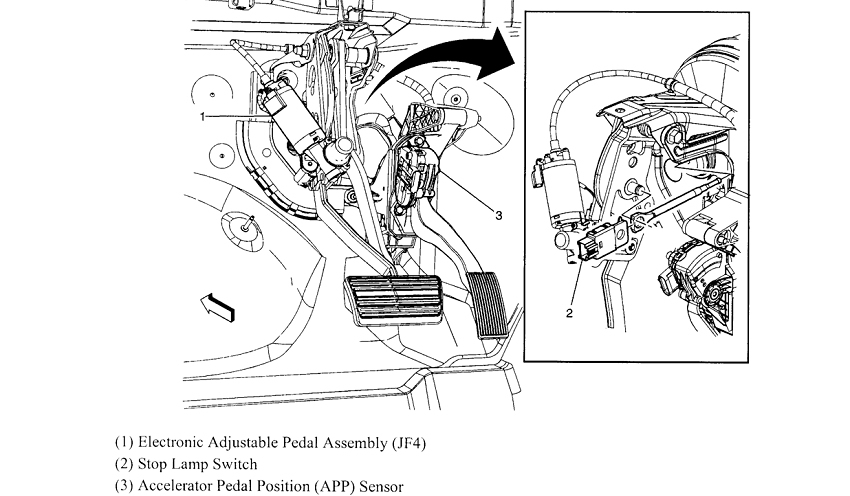 1

3

2

(1) Electronic Adjustable Pedal Assembly (JF4)
(2) Stop Lamp Switch
(3) Accelerator Pedal Position (APP) Sensor