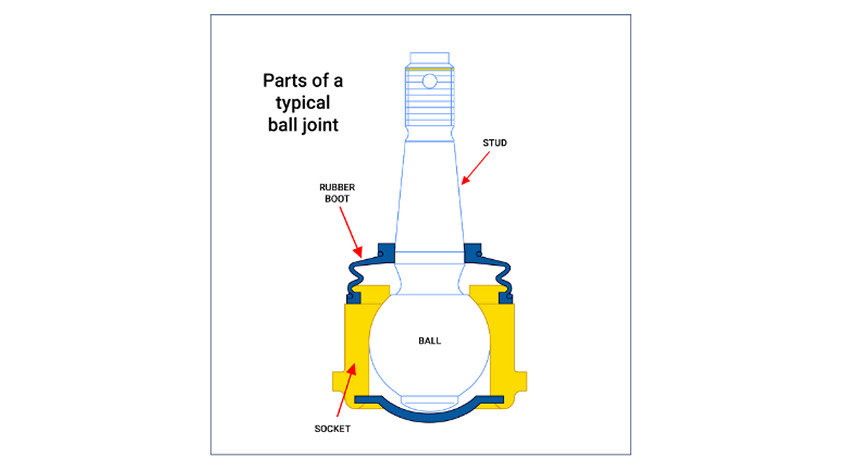 Parts of a typical ball joint

STUD

RUBBER BOOT

BALL

SOCKET